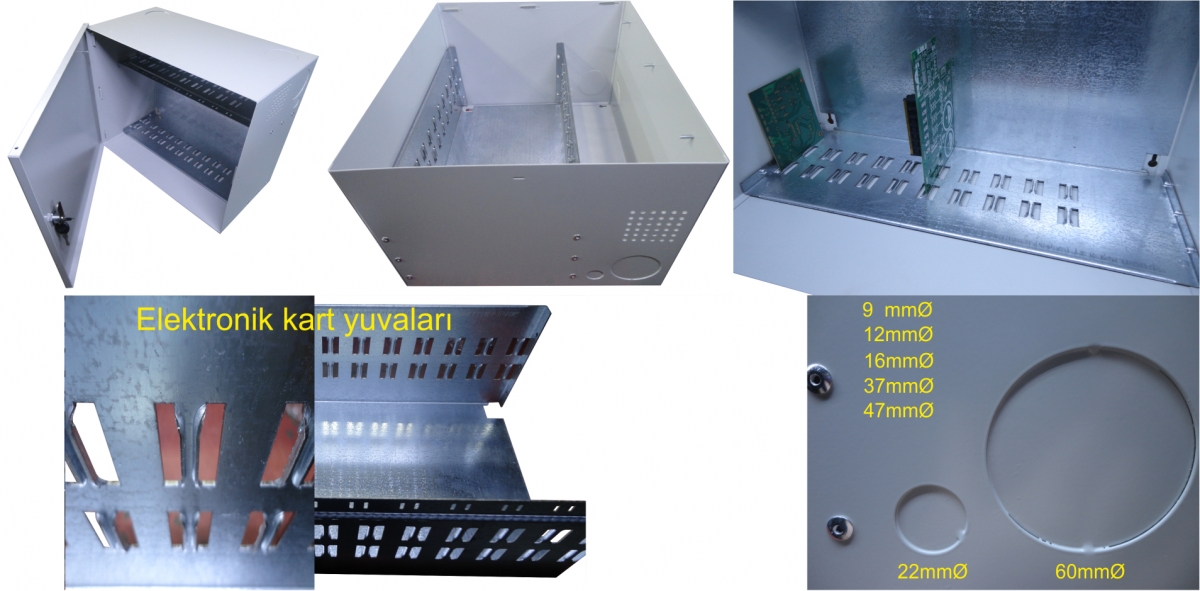 Elektronik kart yuvaları

9 mmØ
12mmØ
16mmØ
37mmØ
47mmØ

22mmØ

60mmØ